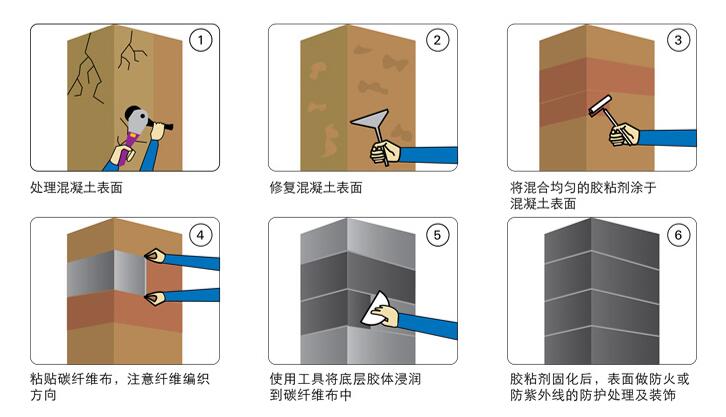 1
处理混凝土表面

2
修复混凝土表面

3
将混合均匀的胶粘剂涂于混凝土表面

4
粘贴碳纤维布，注意纤维编织方向

5
使用工具将底层胶体浸润到碳纤维布中

6
胶粘剂固化后，表面做防火或防紫外线的防护处理及装饰